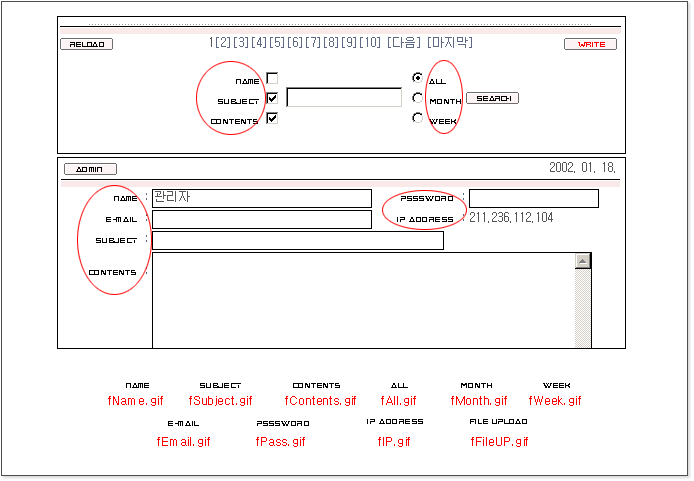 RELOAD 1[2][3][4][5][6][7][8][9][10] [다음] [마지막] WRITE

NAME
SUBJECT
CONTENTS

ALL
MONTH
WEEK

SEARCH

ADMIN 2002. 01. 18.

NAME : 관리자
PSSSWORD :
E-MAIL :
IP ADDRESS : 211.236.112.104
SUBJECT :
CONTENTS :

NAME
fName.gif

SUBJECT
fSubject.gif

CONTENTS
fContents.gif

ALL
fAll.gif

MONTH
fMonth.gif

WEEK
fWeek.gif

E-MAIL
fEmail.gif

PSSSWORD
fPass.gif

IP ADDRESS
fIP.gif

FILE UPLOAD
fFileUP.gif